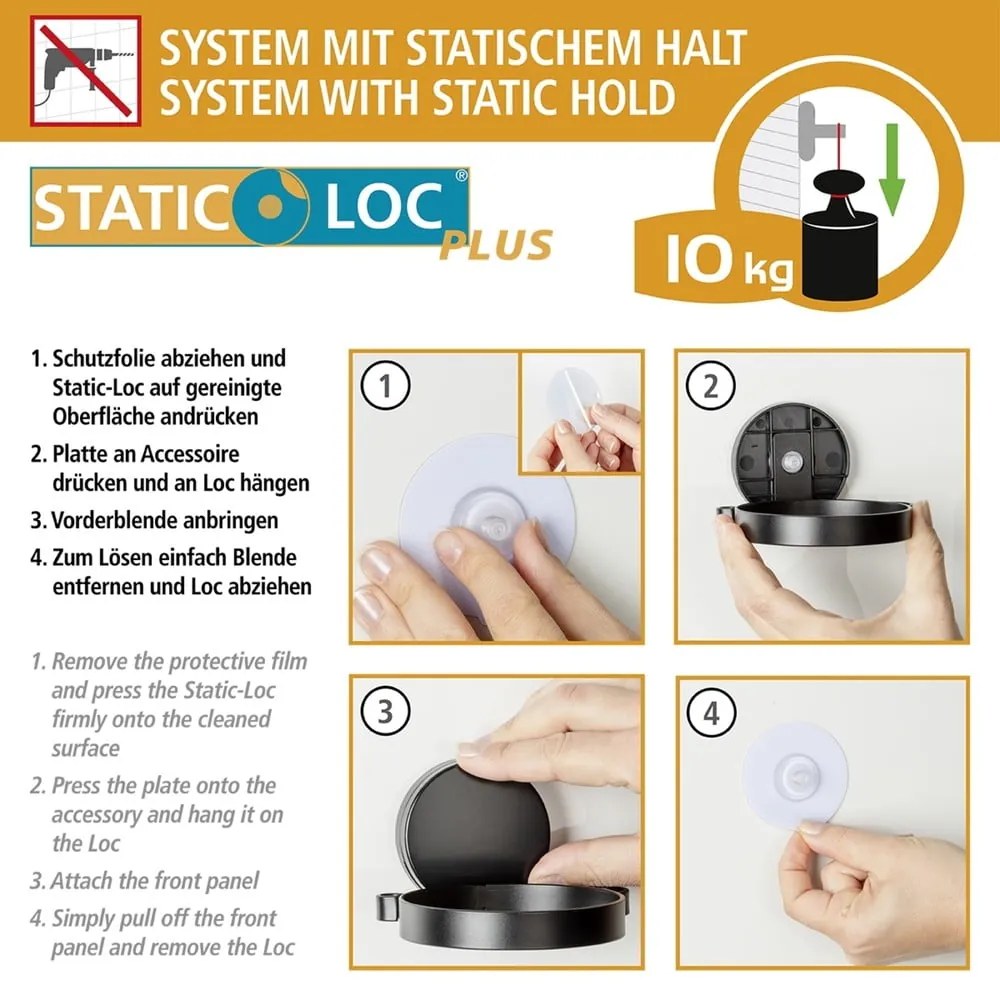 SYSTEM MIT STATISCHEM HALT
SYSTEM WITH STATIC HOLD

STATIC LOC®
PLUS

10 kg

1. Schutzfolie abziehen und Static-Loc auf gereinigte Oberfläche andrücken
2. Platte an Accessoire drücken und an Loc hängen
3. Vorderblende anbringen
4. Zum Lösen einfach Blende entfernen und Loc abziehen

1. Remove the protective film and press the Static-Loc firmly onto the cleaned surface
2. Press the plate onto the accessory and hang it on the Loc
3. Attach the front panel
4. Simply pull off the front panel and remove the Loc

1

2

3

4