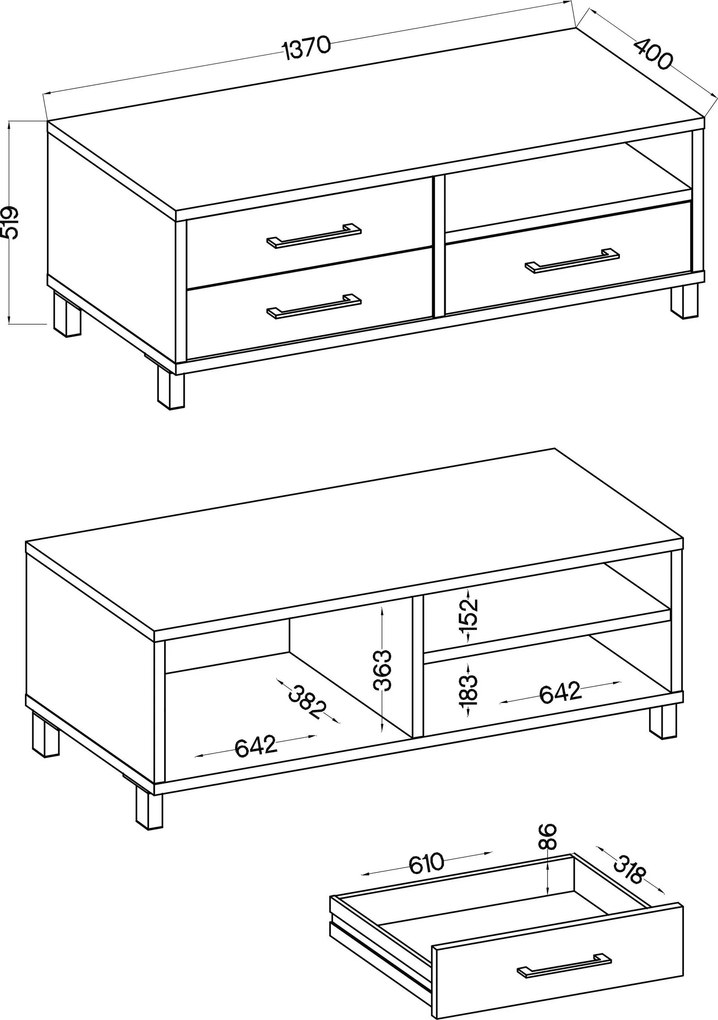 1370
400
519

152
363
382
183
642
642

610
86
318