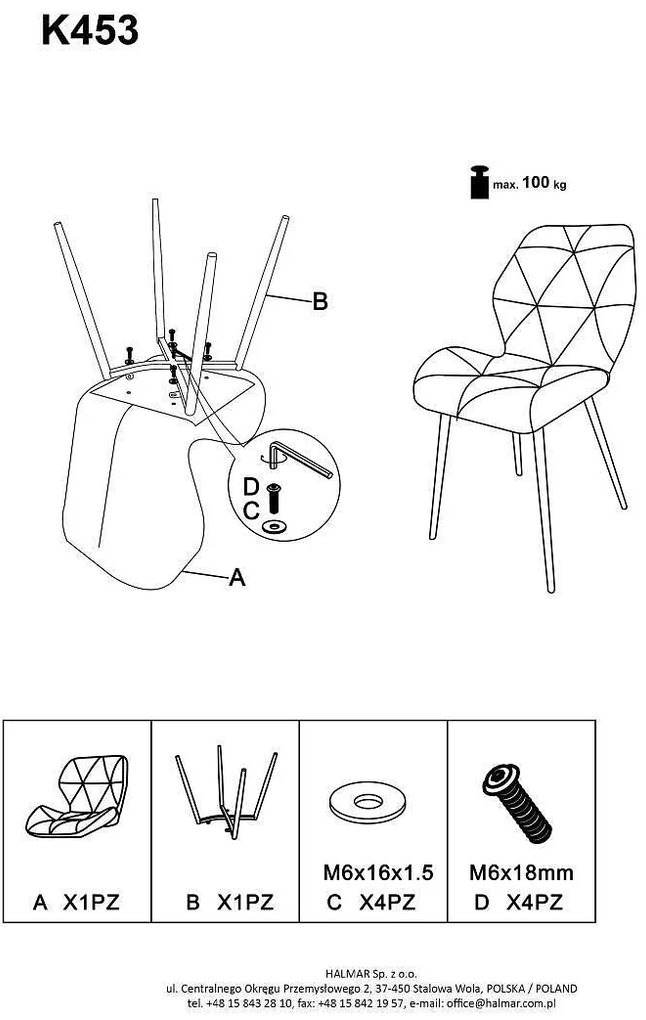 K453

max. 100 kg

B

D
C

A

| A X1PZ | B X1PZ | M6x16x1.5 C X4PZ | M6x18mm D X4PZ |
|---|---|---|---|

HALMAR Sp. z o.o.
ul. Centralnego Okręgu Przemysłowego 2, 37-450 Stalowa Wola, POLSKA / POLAND
tel. +48 15 843 28 10, fax: +48 15 842 19 57, e-mail: office@halmar.com.pl