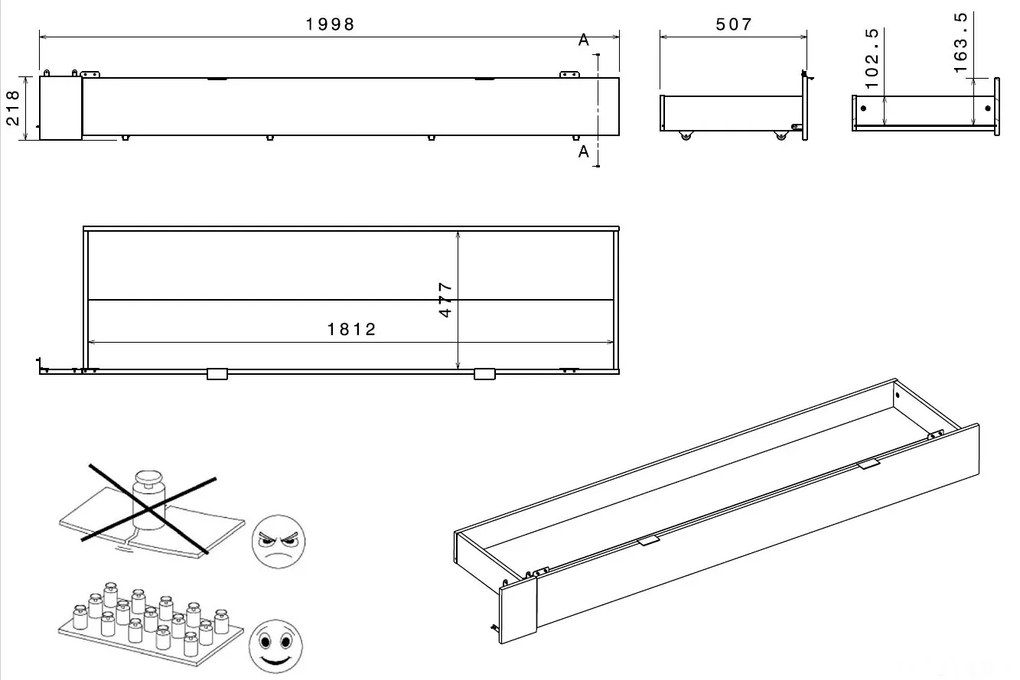 1998

A

A

218

507

102.5

163.5

477

1812