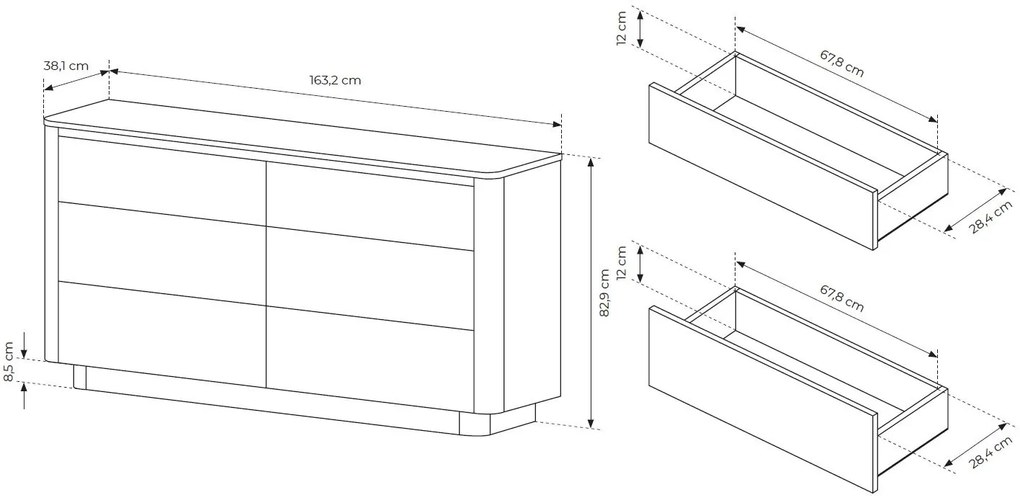 38,1 cm
163,2 cm
82,9 cm
8,5 cm
12 cm
67,8 cm
28,4 cm
12 cm
67,8 cm
28,4 cm