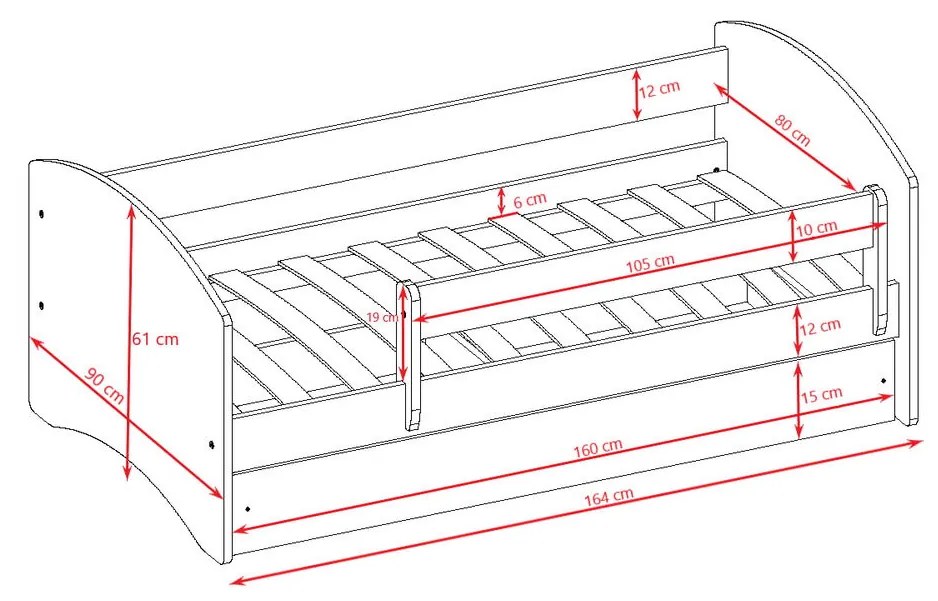 12 cm
80 cm
6 cm
10 cm
105 cm
19 cm
12 cm
61 cm
90 cm
15 cm
160 cm
164 cm