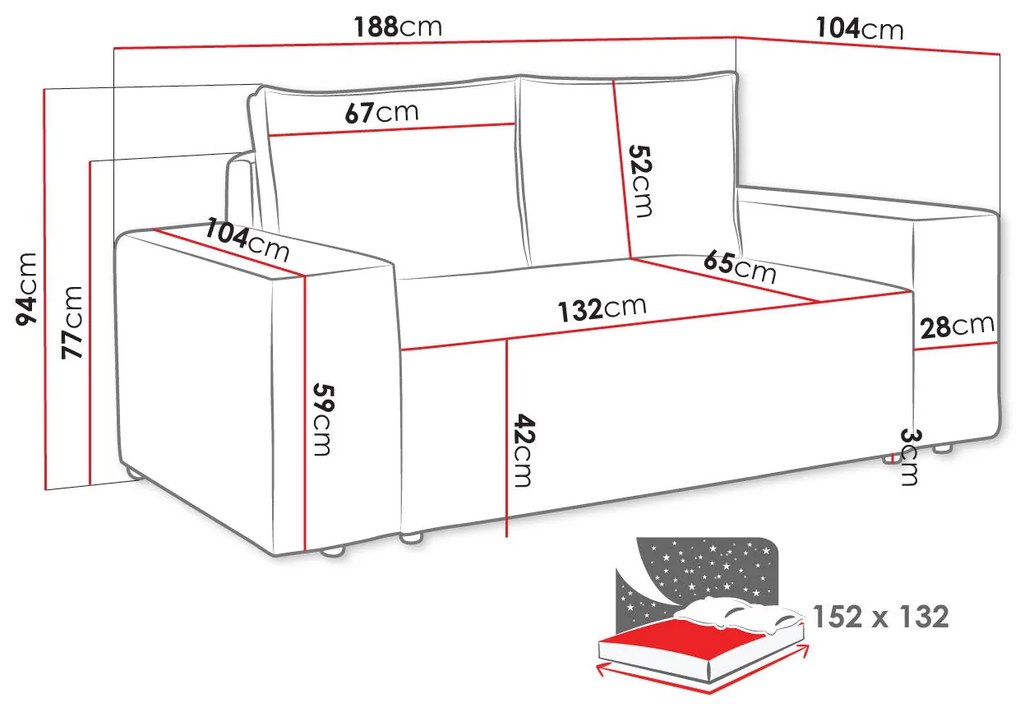 188cm
104cm
67cm
52cm
94cm
77cm
104cm
65cm
132cm
28cm
59cm
42cm
3cm
152 x 132