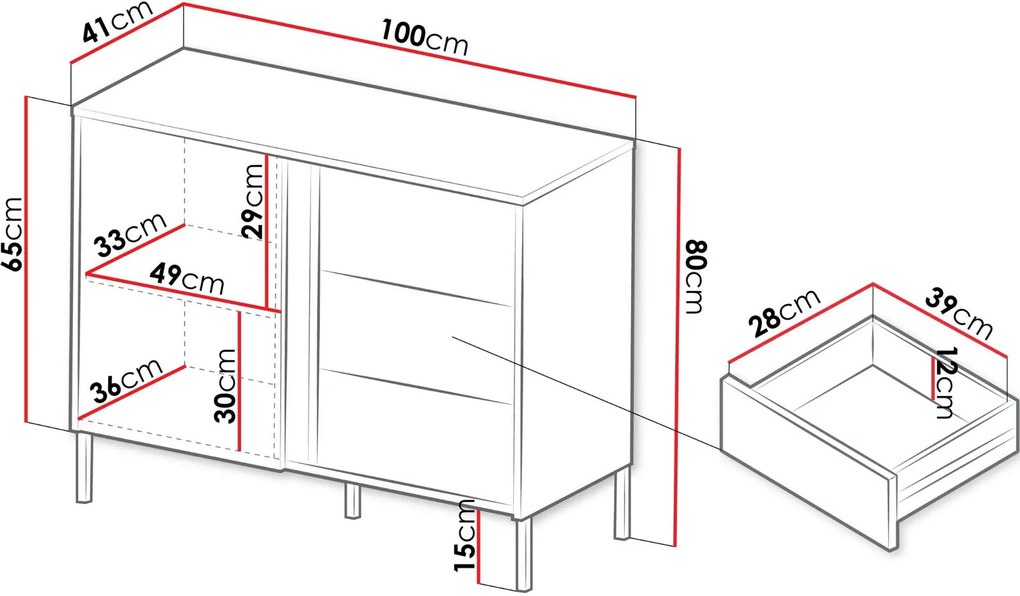 41cm
100cm
65cm
29cm
33cm
49cm
36cm
30cm
80cm
15cm
28cm
39cm
12cm