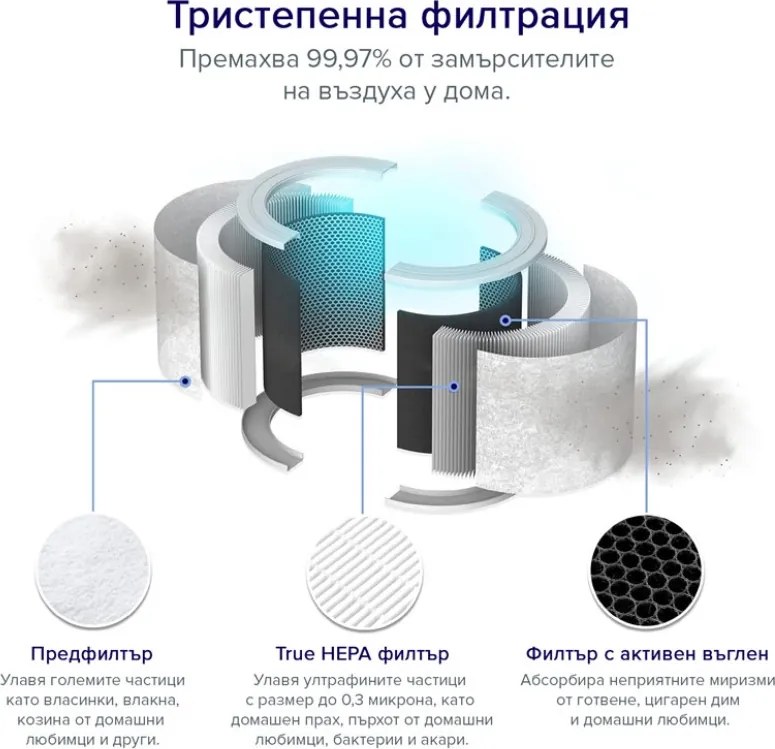 Тристепенна филтрация
Премахва 99,97% от замърсителите на въздуха у дома.

Предфилтър
Улавя големите частици като власинки, влакна, козина от домашни любимци и други.

True HEPA филтър
Улавя ултрафините частици с размер до 0,3 микрона, като домашен прах, пърхот от домашни любимци, бактерии и акари.

Филтър с активен въглен
Абсорбира неприятните миризми от готвене, цигарен дим и домашни любимци.