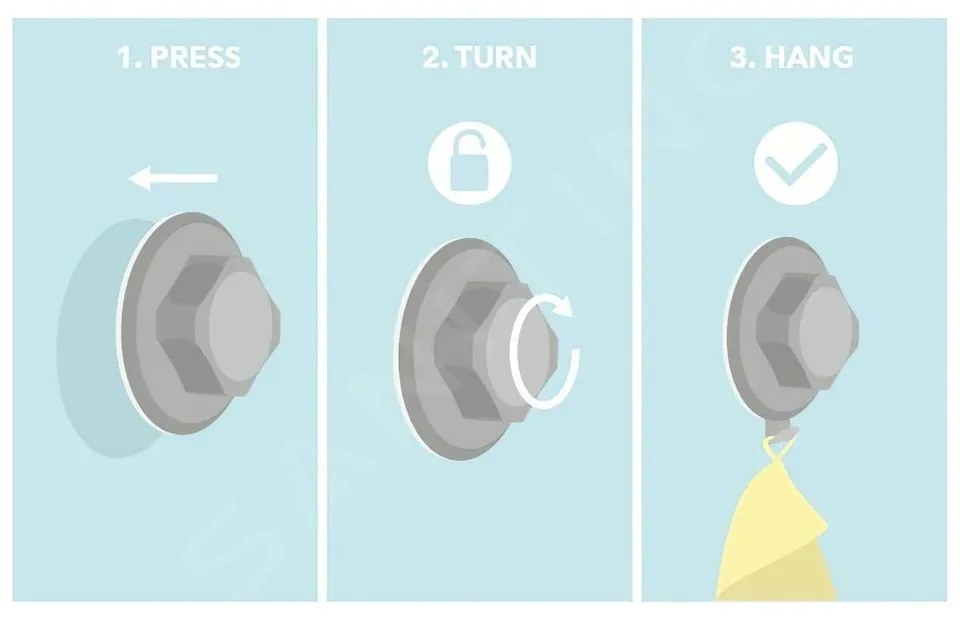 1. PRESS

2. TURN

3. HANG