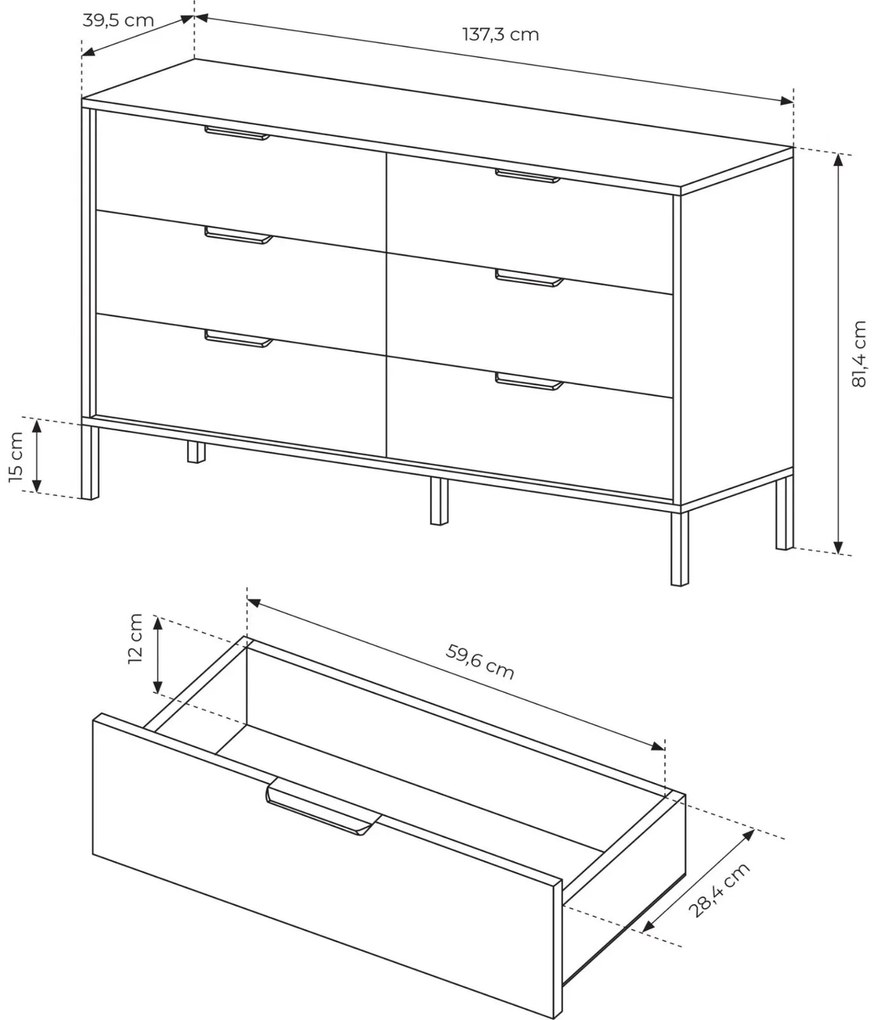 39,5 cm
137,3 cm
81,4 cm
15 cm
12 cm
59,6 cm
28,4 cm