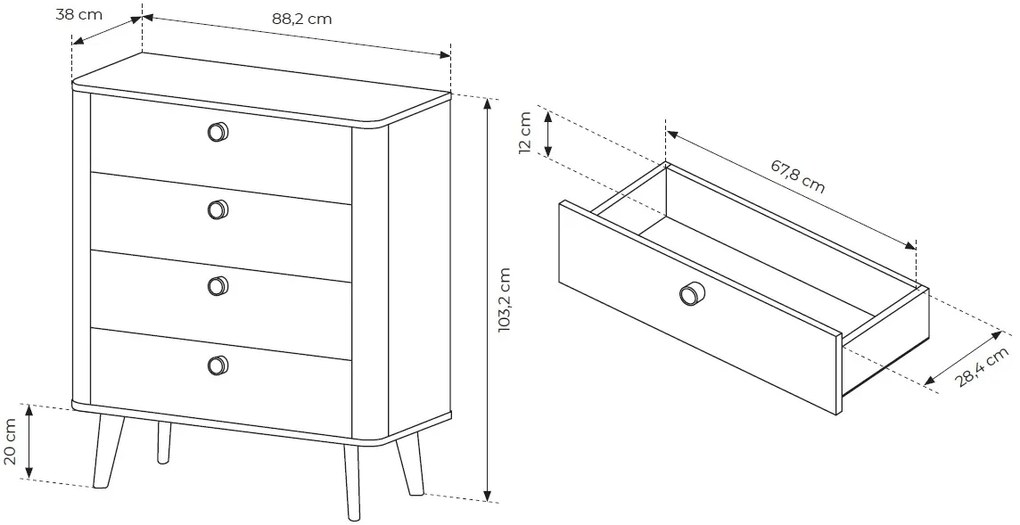 38 cm
88,2 cm
103,2 cm
20 cm
12 cm
67,8 cm
28,4 cm