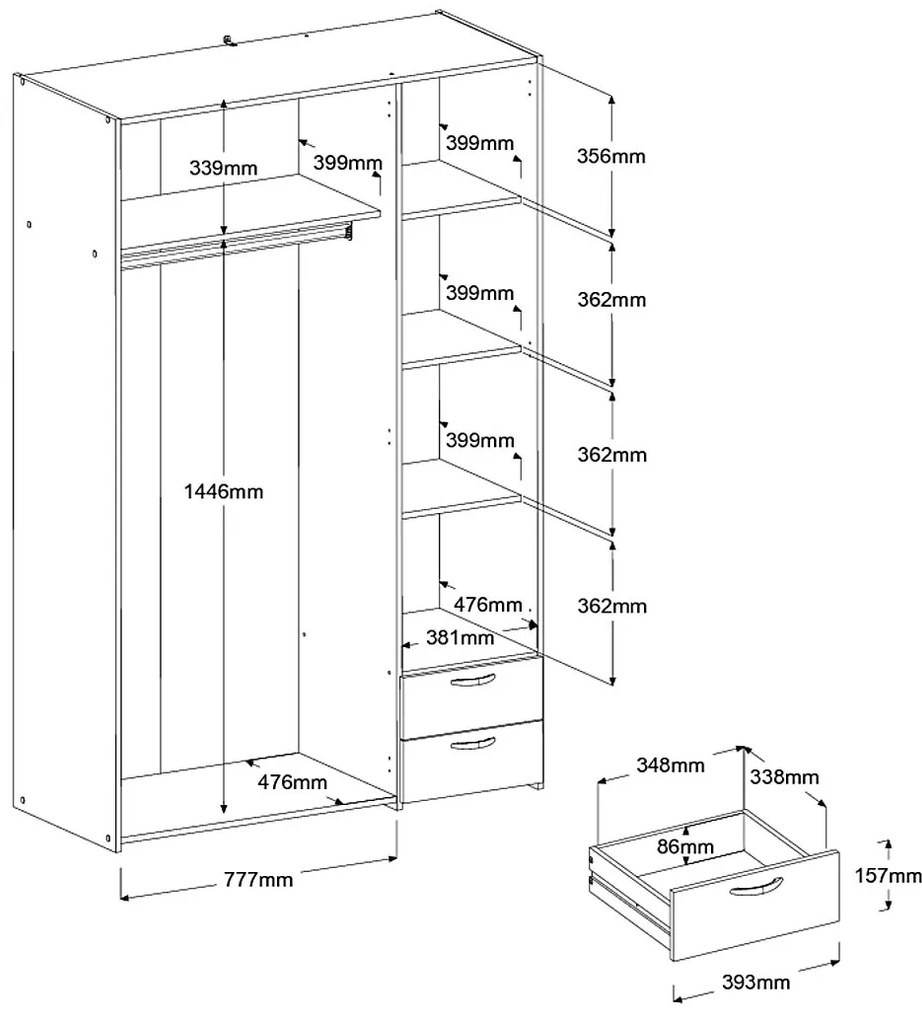 339mm
399mm
399mm
356mm
399mm
362mm
399mm
362mm
1446mm
476mm
381mm
362mm
476mm
777mm
348mm
338mm
86mm
157mm
393mm