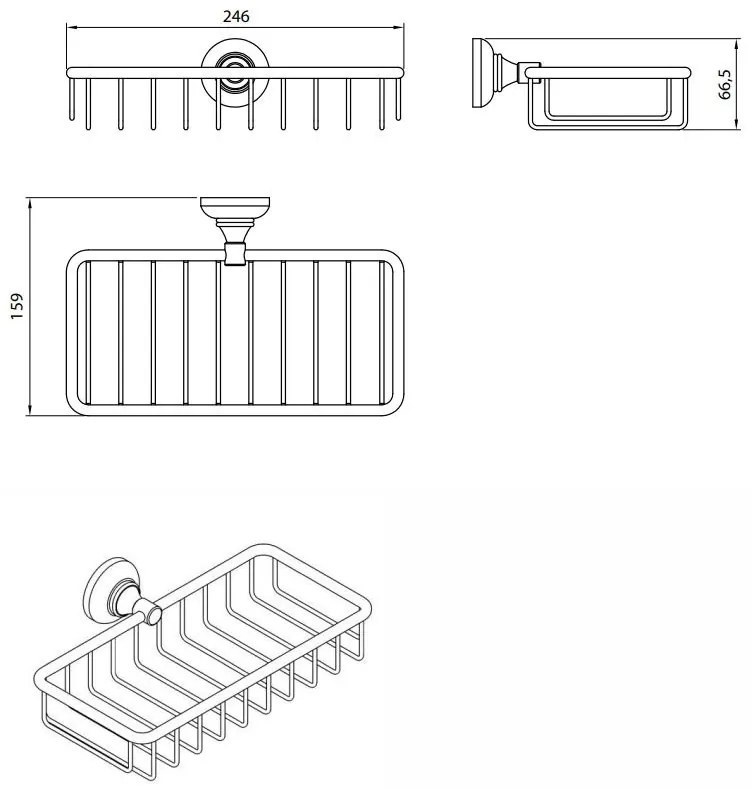 246

66,5

159