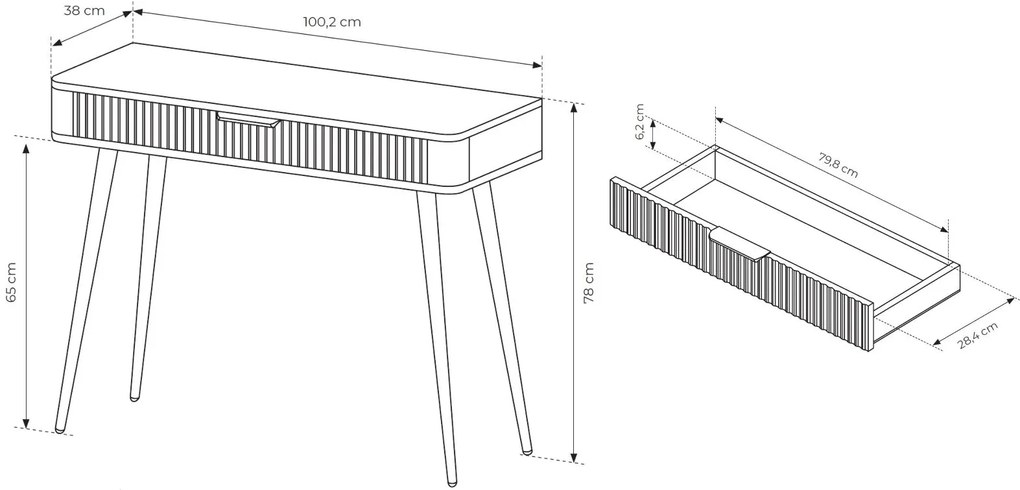 38 cm
100,2 cm
65 cm
78 cm
6,2 cm
79,8 cm
28,4 cm