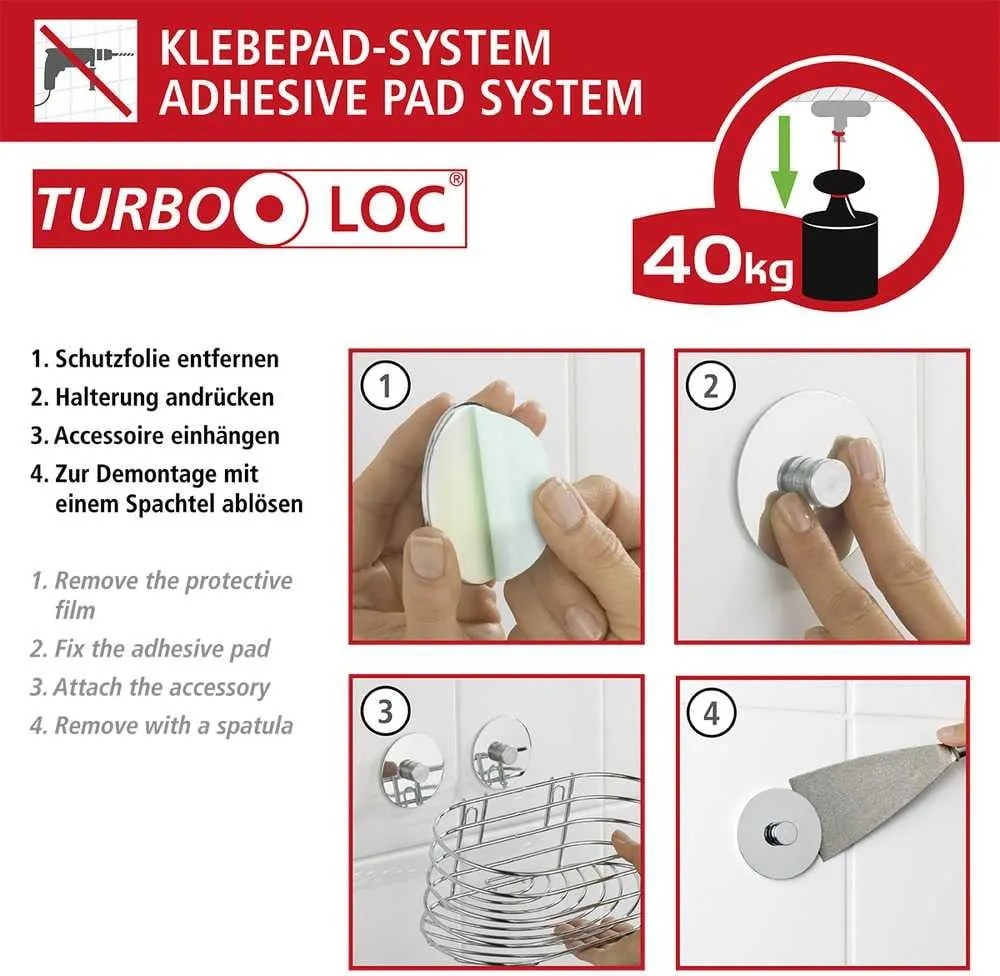 KLEBEPAD-SYSTEM
ADHESIVE PAD SYSTEM

TURBO LOC®

40kg

1. Schutzfolie entfernen
2. Halterung andrücken
3. Accessoire einhängen
4. Zur Demontage mit einem Spachtel ablösen

1. Remove the protective film
2. Fix the adhesive pad
3. Attach the accessory
4. Remove with a spatula

1
2
3
4