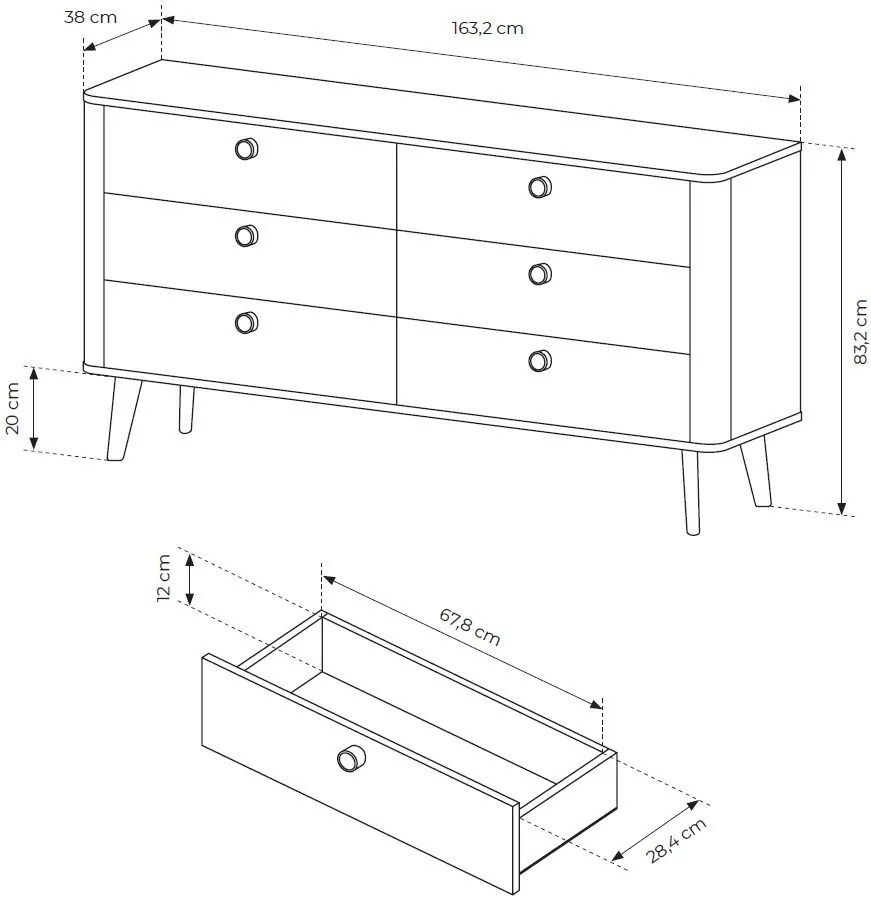 38 cm
163,2 cm
83,2 cm
20 cm
12 cm
67,8 cm
28,4 cm