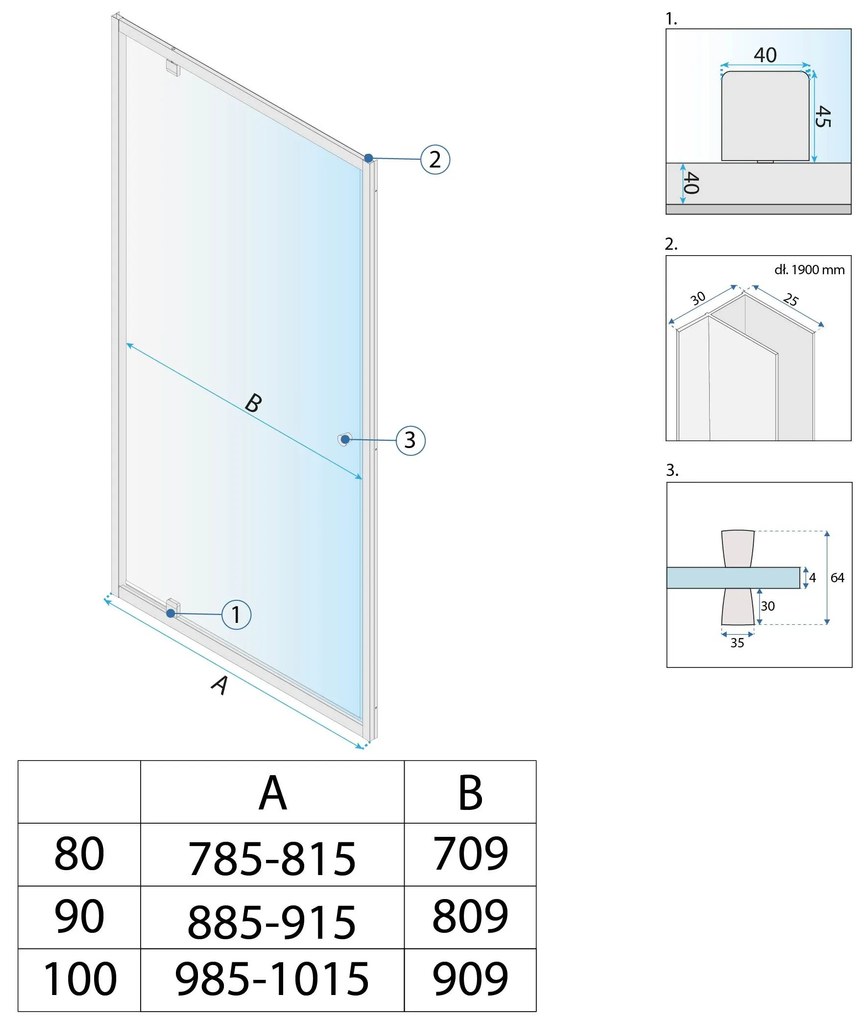 2

B

3

1

A

1.

40

45

40

2.

dł. 1900 mm

30

25

3.

4

64

30

35

|  | A | B |
|---|---|---|
| 80 | 785-815 | 709 |
| 90 | 885-915 | 809 |
| 100 | 985-1015 | 909 |