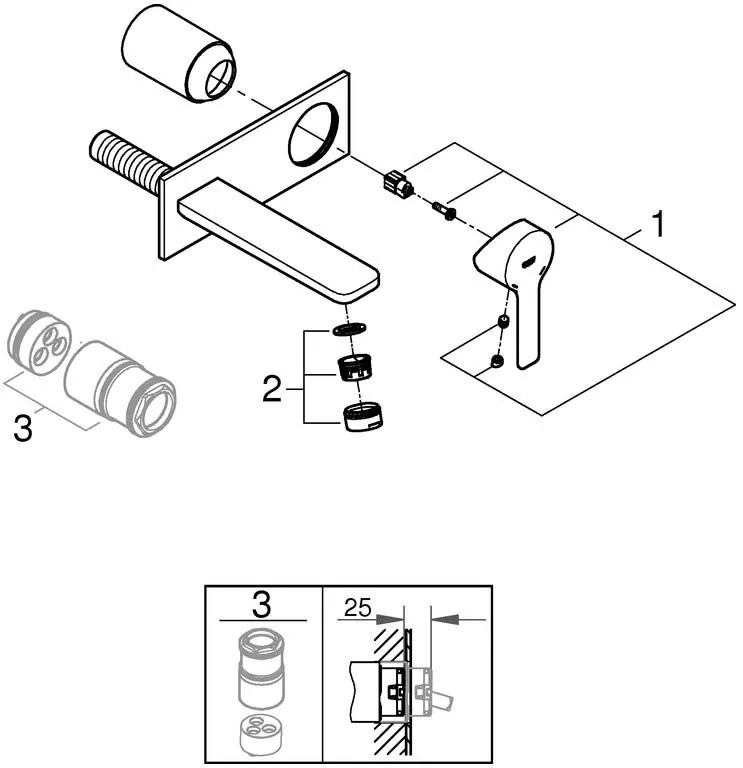 1

2

3

3

25