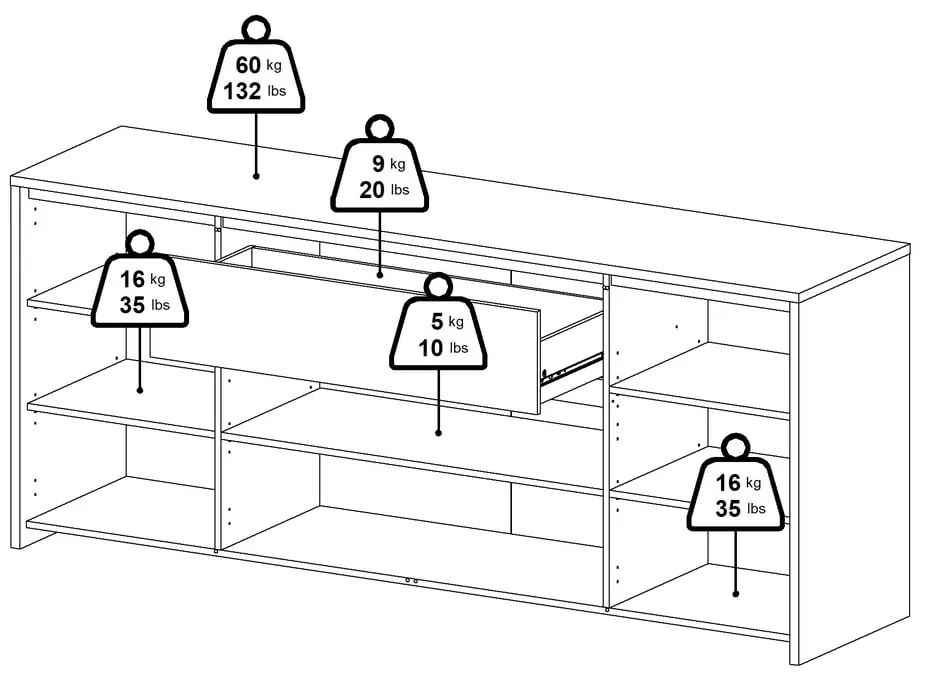 60 kg
132 lbs

9 kg
20 lbs

16 kg
35 lbs

5 kg
10 lbs

16 kg
35 lbs