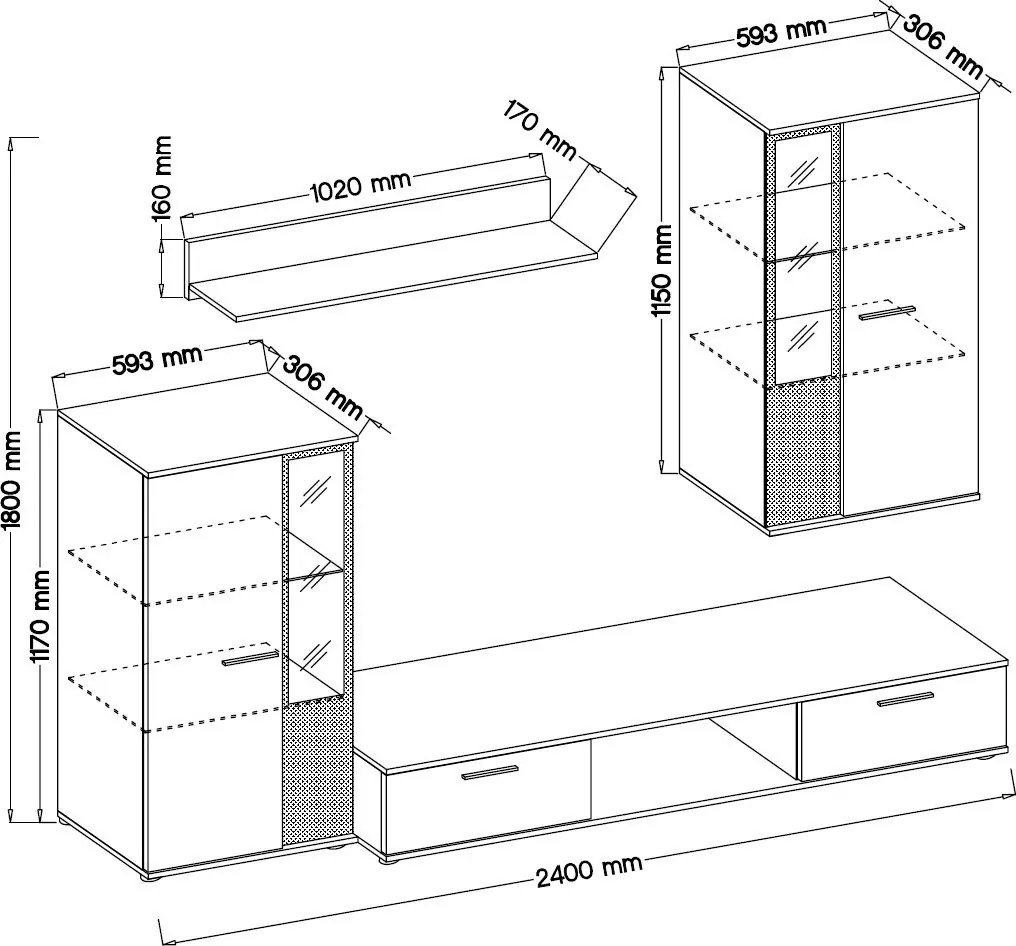 593 mm
306 mm
170 mm
160 mm
1020 mm
1150 mm
593 mm
306 mm
1800 mm
1170 mm
2400 mm