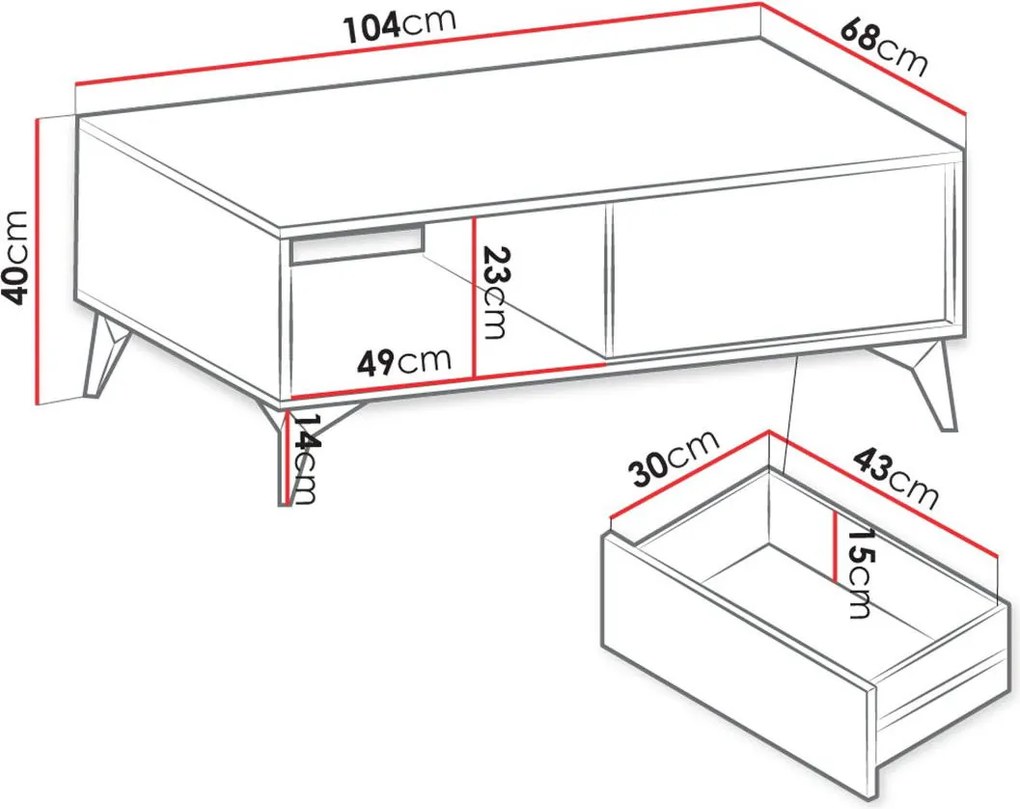 104cm
68cm
40cm
23cm
49cm
14cm
30cm
43cm
15cm