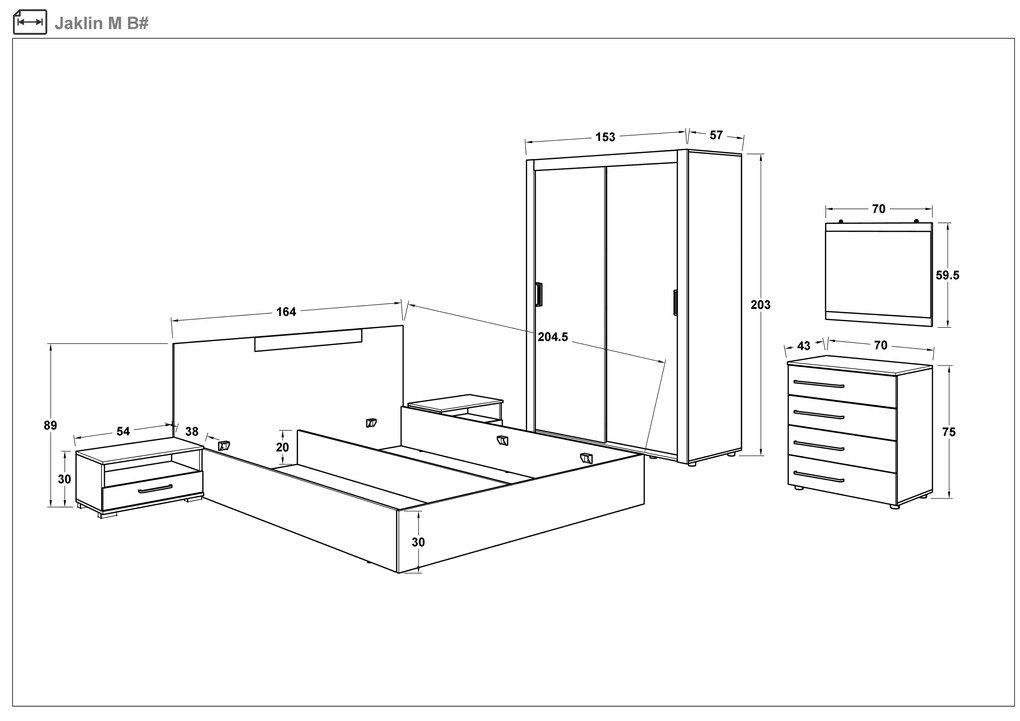 Jaklin M B#

153
57
70
59.5
203
164
204.5
43
70
89
54
38
20
75
30
30