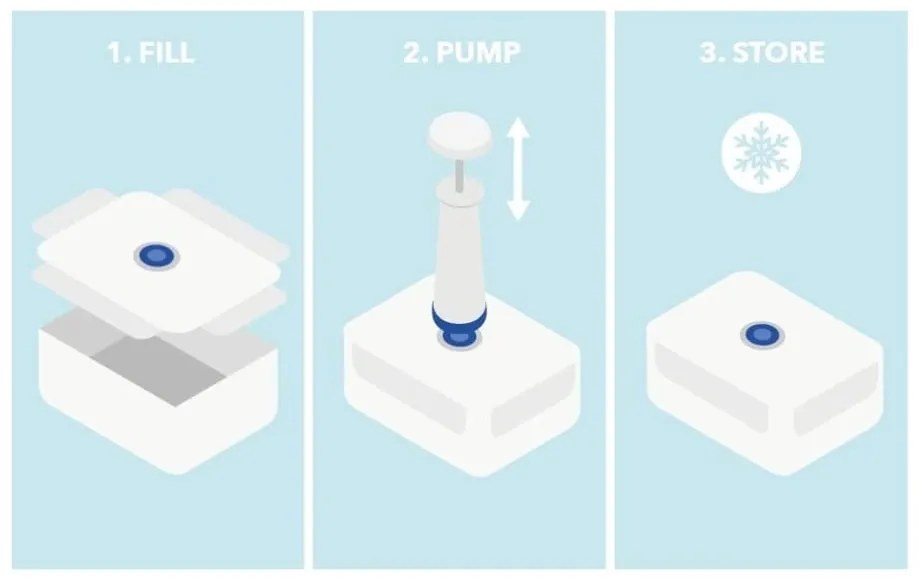 1. FILL

2. PUMP

3. STORE