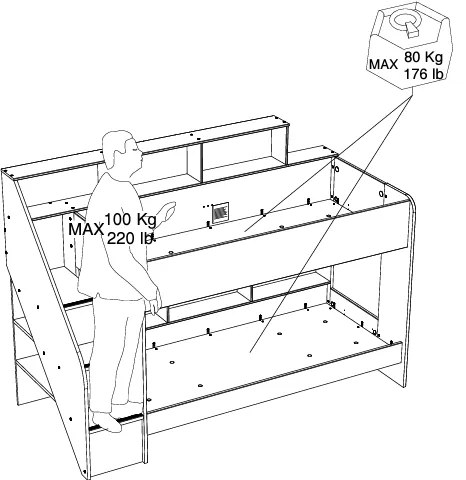 MAX 80 Kg
176 lb

MAX 100 Kg
220 lb